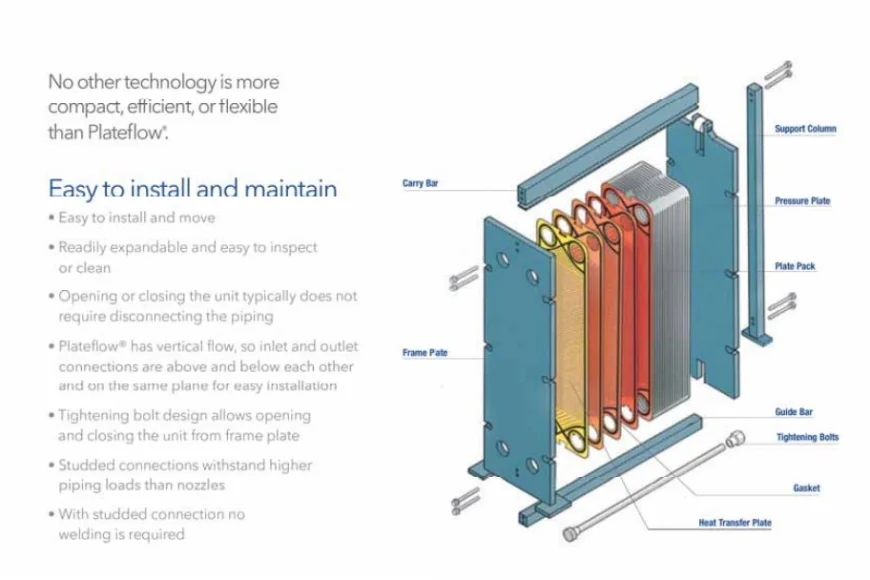 No other technology is more compact, efficient, or flexible than Plateflow®.

Easy to install and maintain

• Easy to install and move

• Readily expandable and easy to inspect or clean

• Opening or closing the unit typically does not require disconnecting the piping

• Plateflow® has vertical flow, so inlet and outlet connections are above and below each other and on the same plane for easy installation

• Tightening bolt design allows opening and closing the unit from frame plate

• Studded connections withstand higher piping loads than nozzles

• With studded connection no welding is required

Carry Bar
Frame Pate
Support Column
Pressure Plate
Plate Pack
Guide Bar
Tightening Bolts
Gasket
Heat Transfer Plate