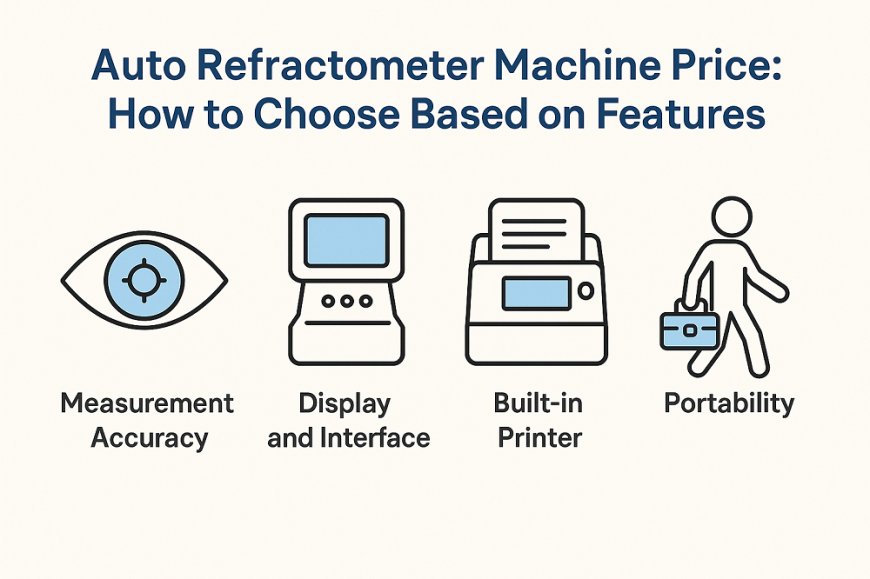 Auto Refractometer Machine Price: How to Choose Based on Features

Measurement Accuracy

Display and Interface

Built-in Printer

Portability